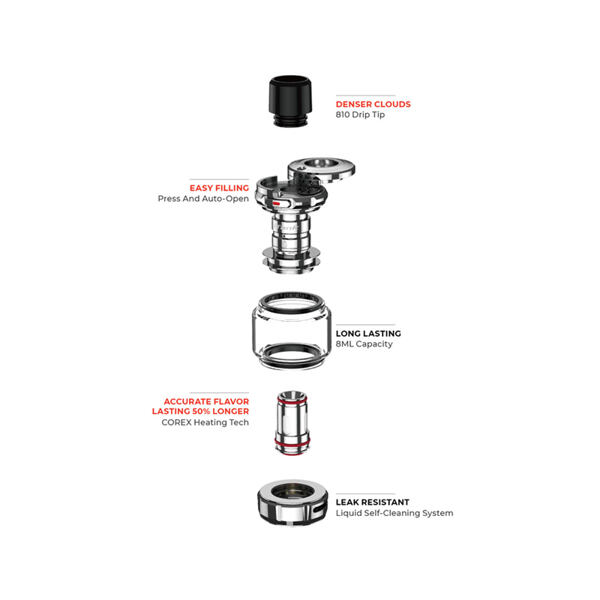 DENSER CLOUDS
810 Drip Tip

EASY FILLING
Press And Auto-Open

LONG LASTING
8ML Capacity

ACCURATE FLAVOR
LASTING 50% LONGER
COREX Heating Tech

LEAK RESISTANT
Liquid Self-Cleaning System